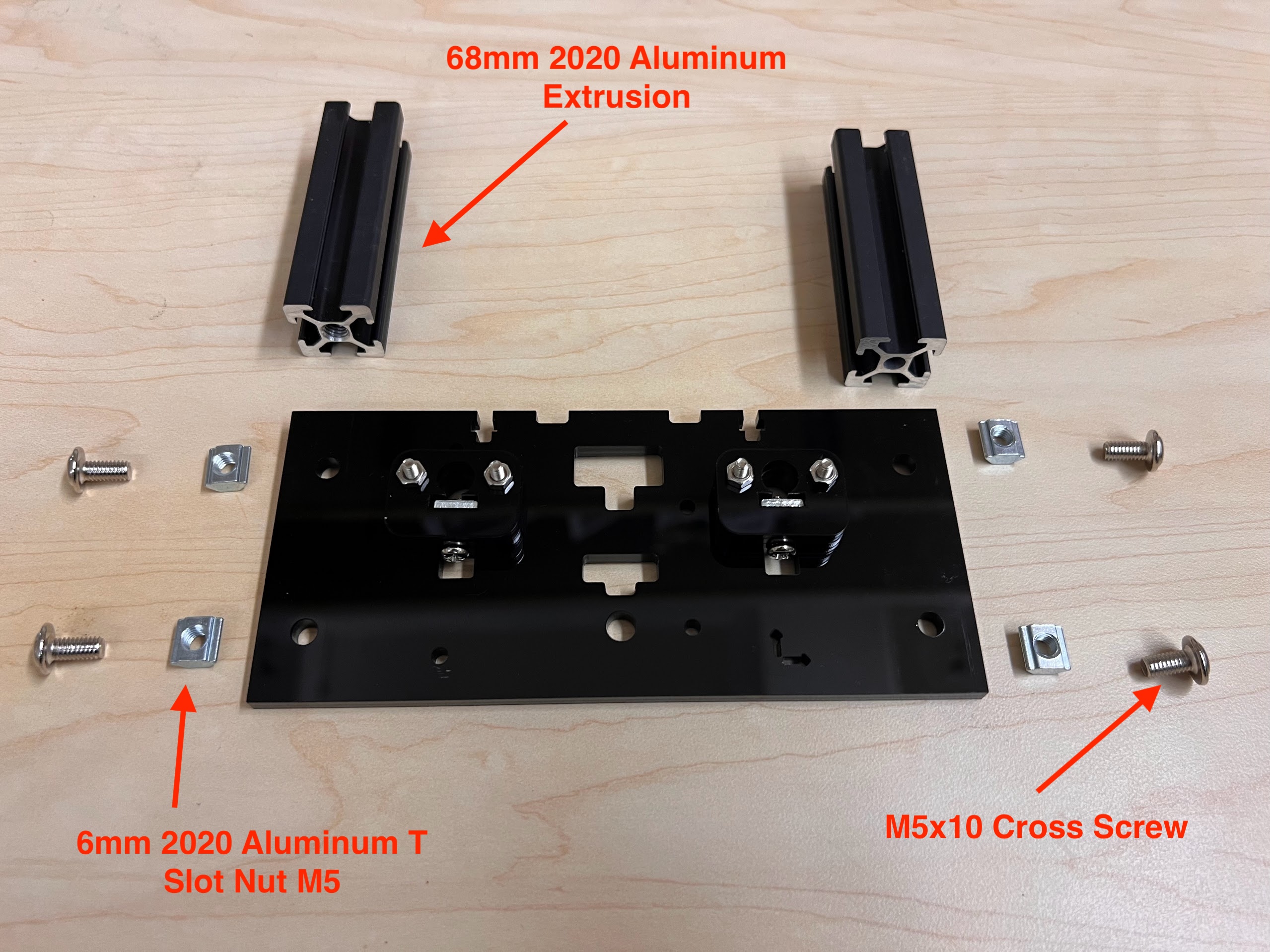 68mm 2020 Aluminum Extrusion

6mm 2020 Aluminum T Slot Nut M5

M5x10 Cross Screw