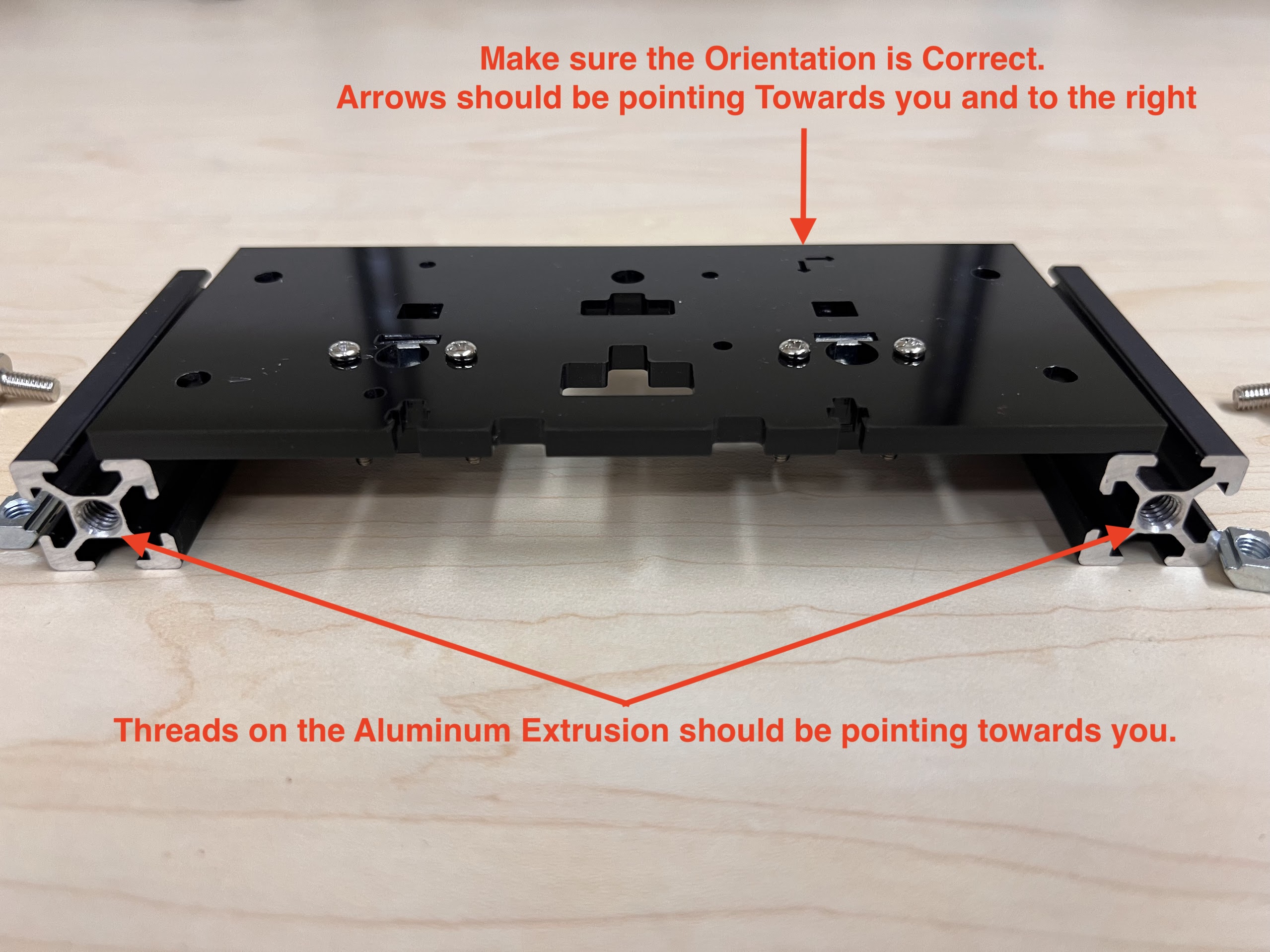 Make sure the Orientation is Correct.
Arrows should be pointing Towards you and to the right

Threads on the Aluminum Extrusion should be pointing towards you.